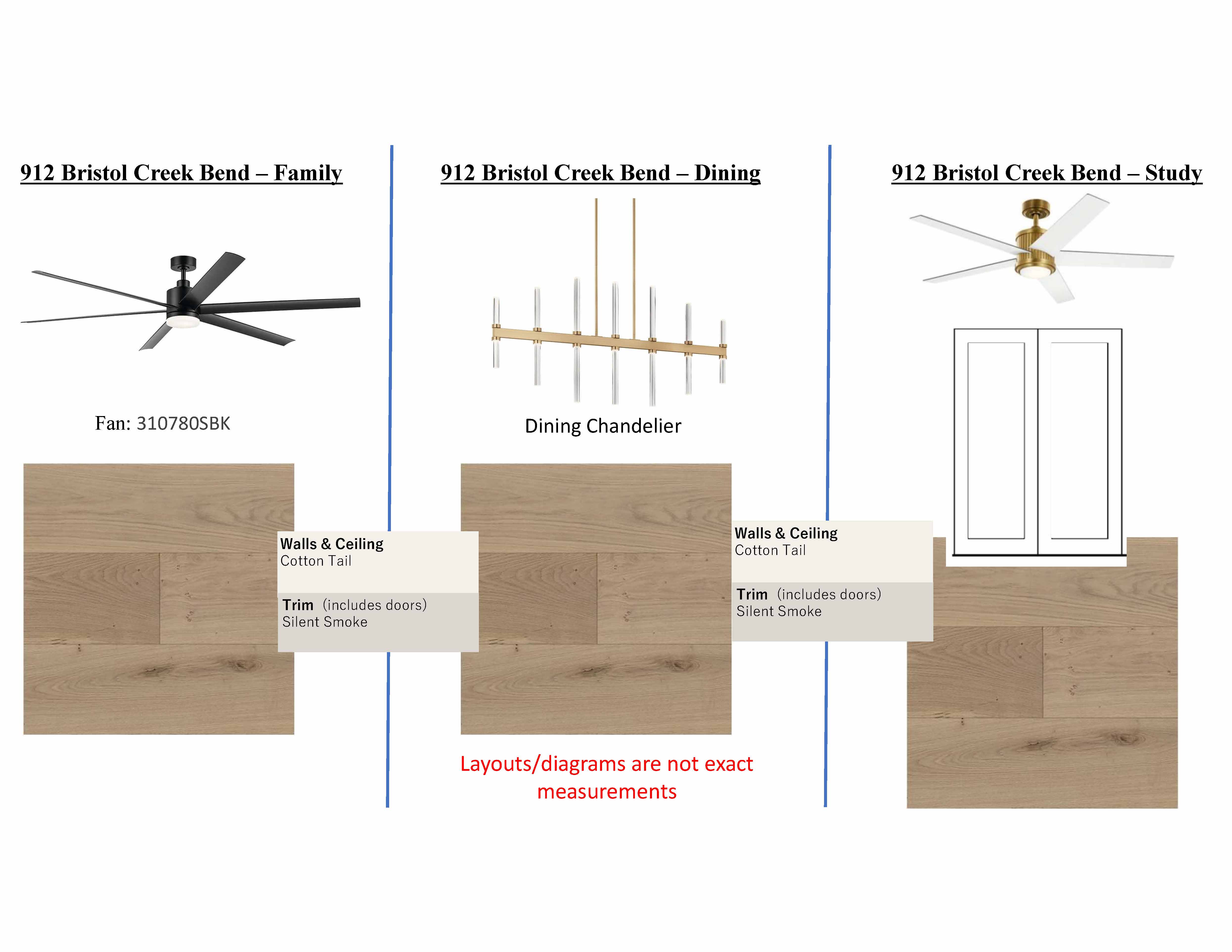 912 Bristol Creek Bend – Family

Fan: 310780SBK

Walls & Ceiling
Cotton Tail

Trim (includes doors)
Silent Smoke

912 Bristol Creek Bend – Dining

Dining Chandelier

Walls & Ceiling
Cotton Tail

Trim (includes doors)
Silent Smoke

Layouts/diagrams are not exact measurements

912 Bristol Creek Bend – Study